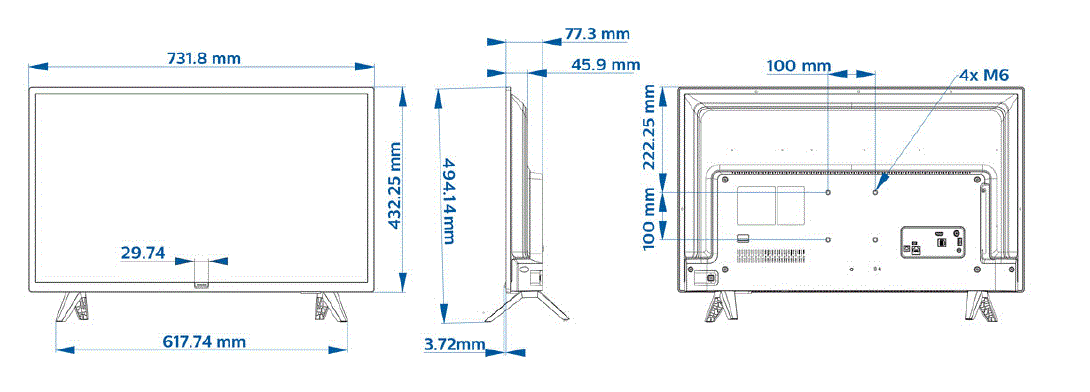 731.8 mm
432.25 mm
29.74
617.74 mm
77.3 mm
45.9 mm
494.14mm
3.72mm
100 mm
4x M6
222.25 mm
100 mm