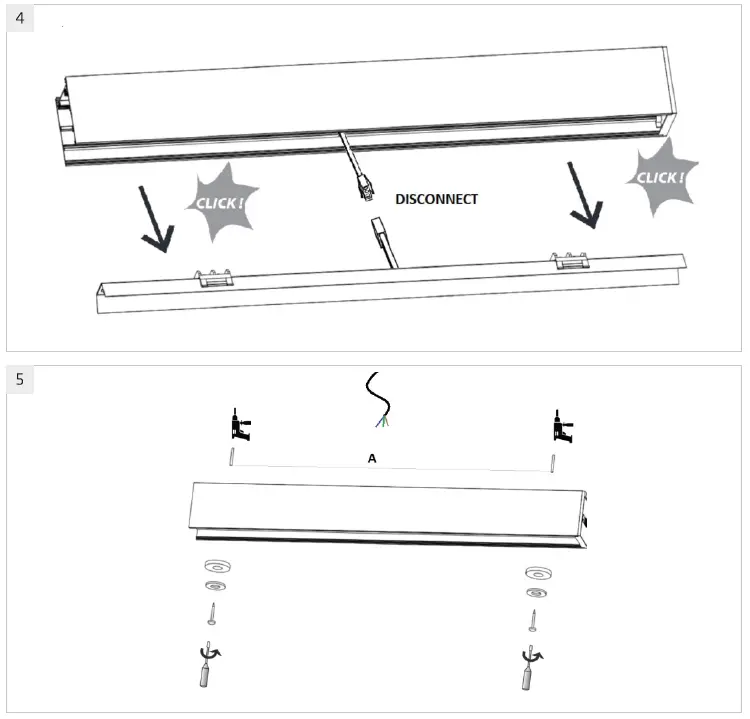 4

CLICK !

DISCONNECT

CLICK !

5

A