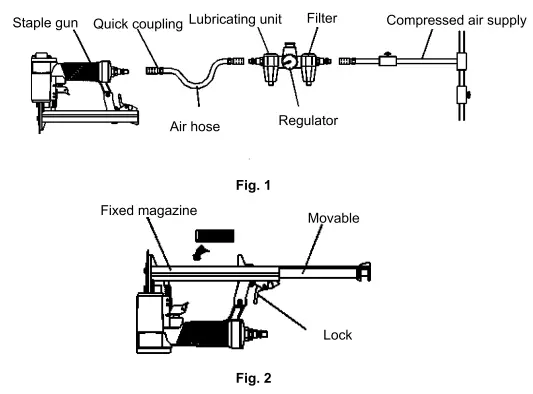 Staple gun
Quick coupling
Lubricating unit
Filter
Compressed air supply
Air hose
Regulator

Fig. 1

Fixed magazine
Movable
Lock

Fig. 2