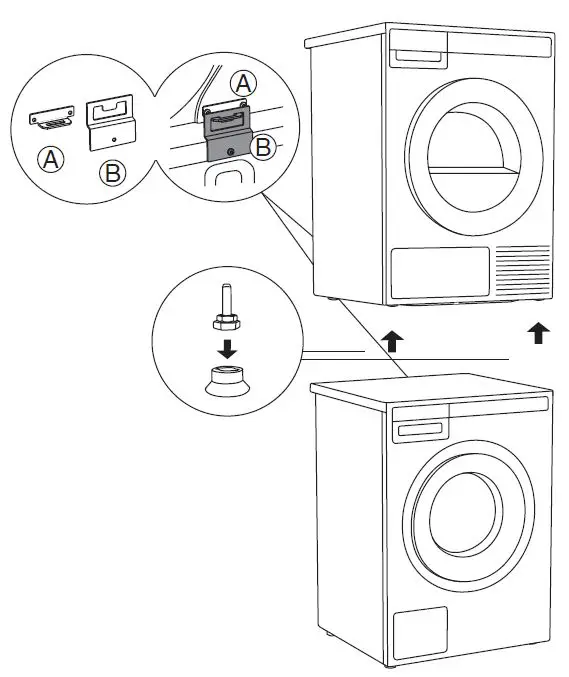 A
B
A
B