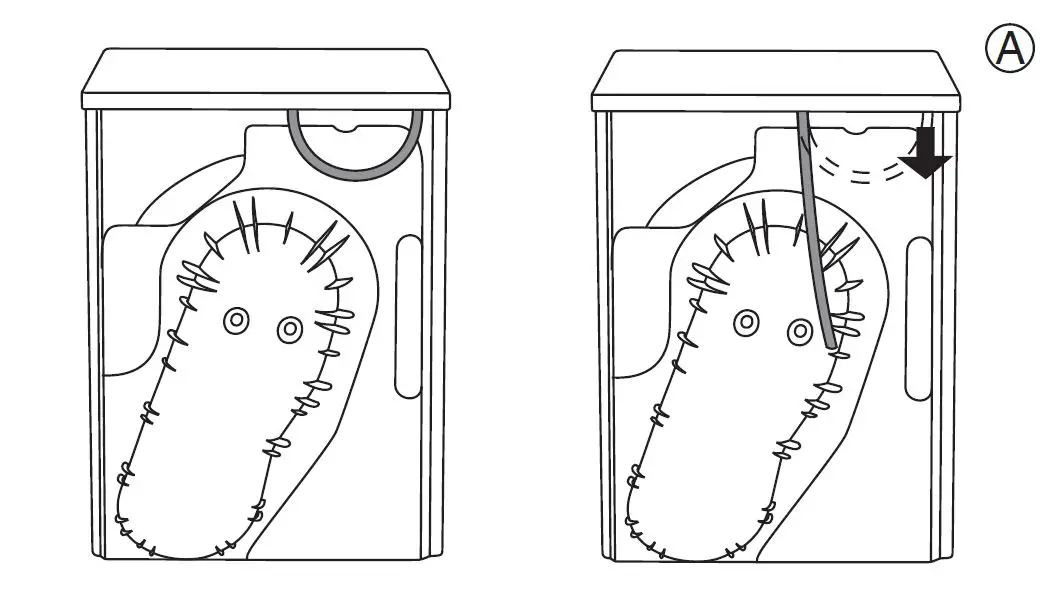 A