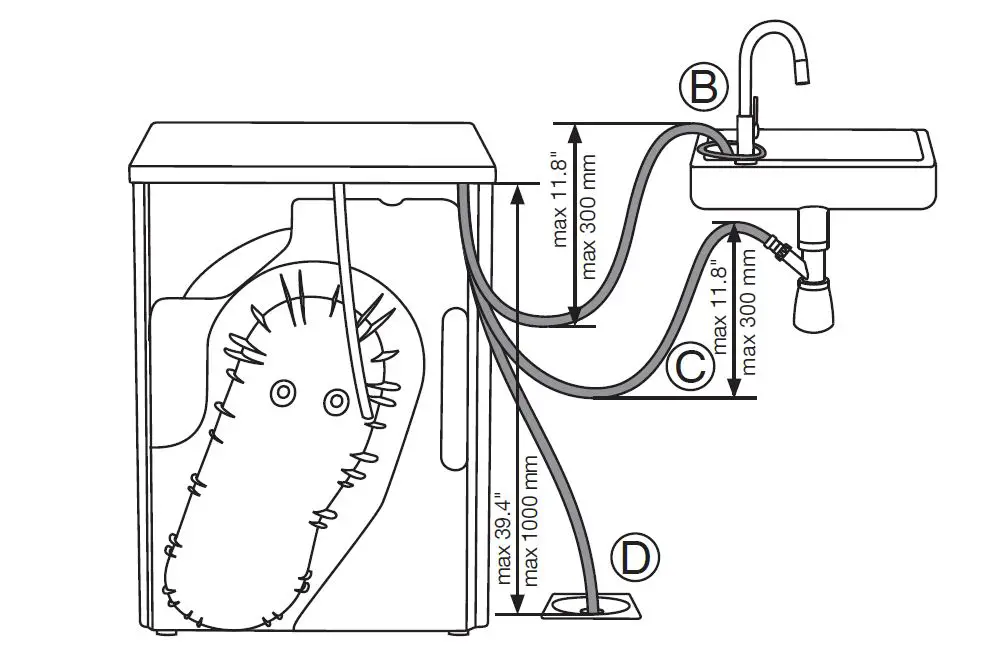 B

max 11.8"
max 300 mm

max 11.8"
max 300 mm

C

max 39.4"
max 1000 mm

D