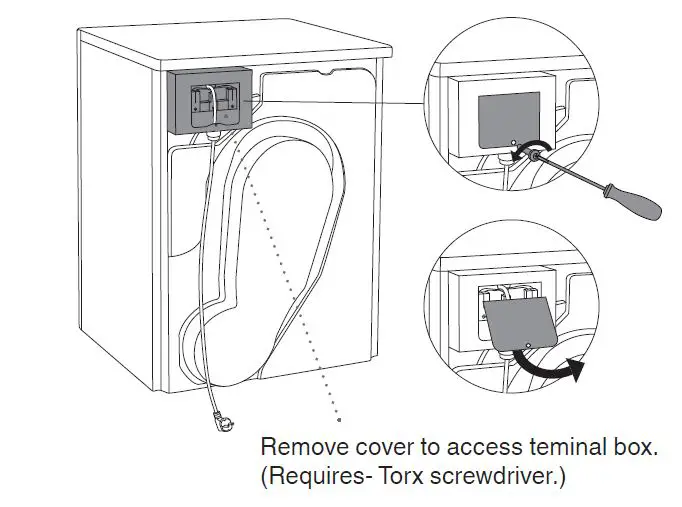 Remove cover to access teminal box.
(Requires- Torx screwdriver.)