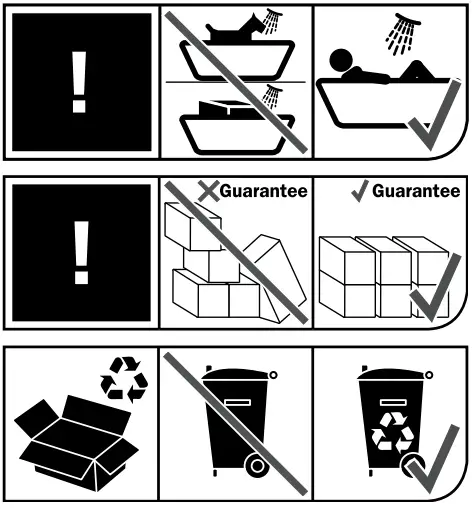 !

!

Guarantee

Guarantee