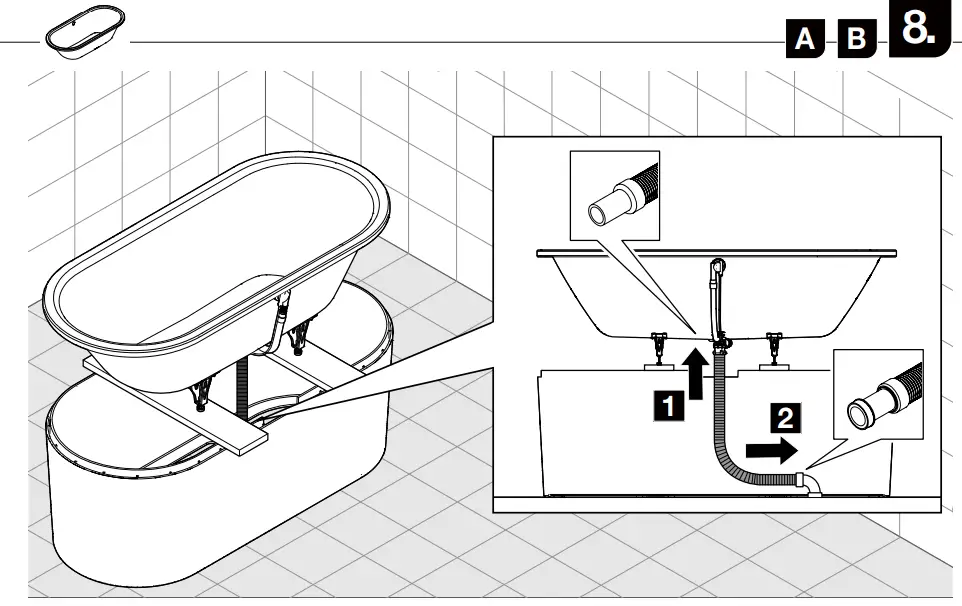 A B 8.

1

2