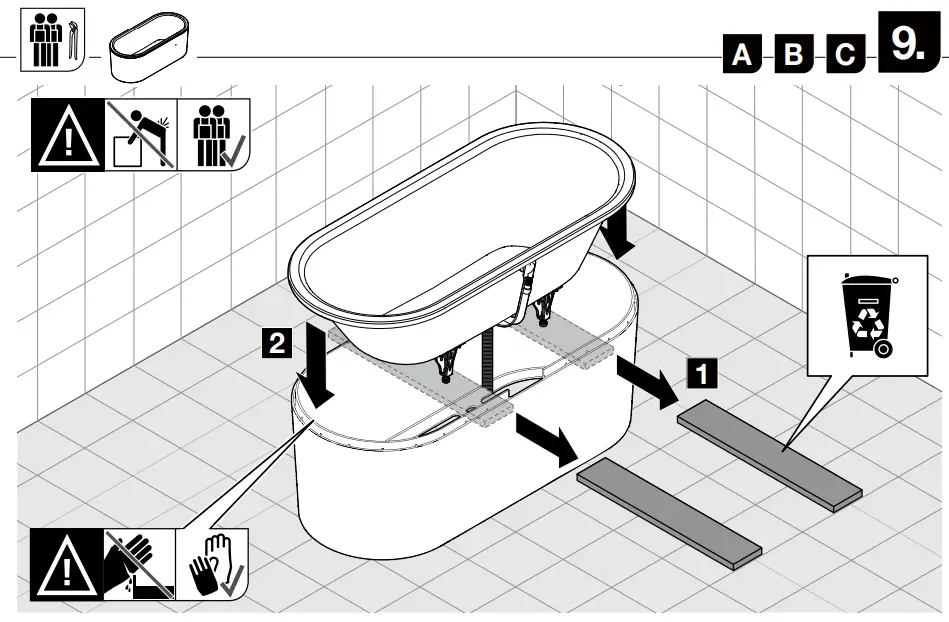 A B C 9.

2

1