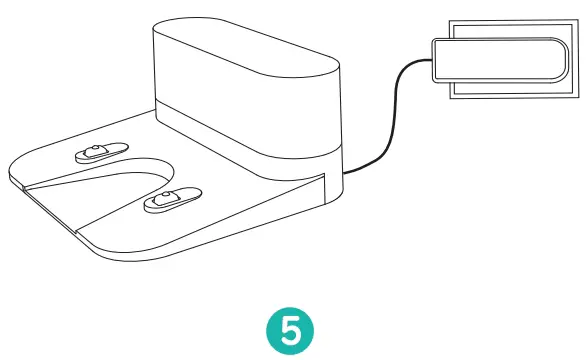 5