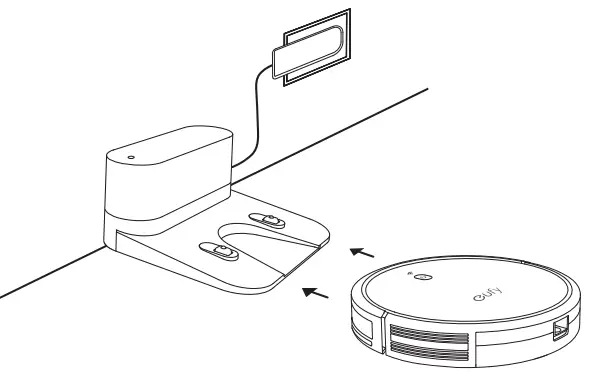 eufy