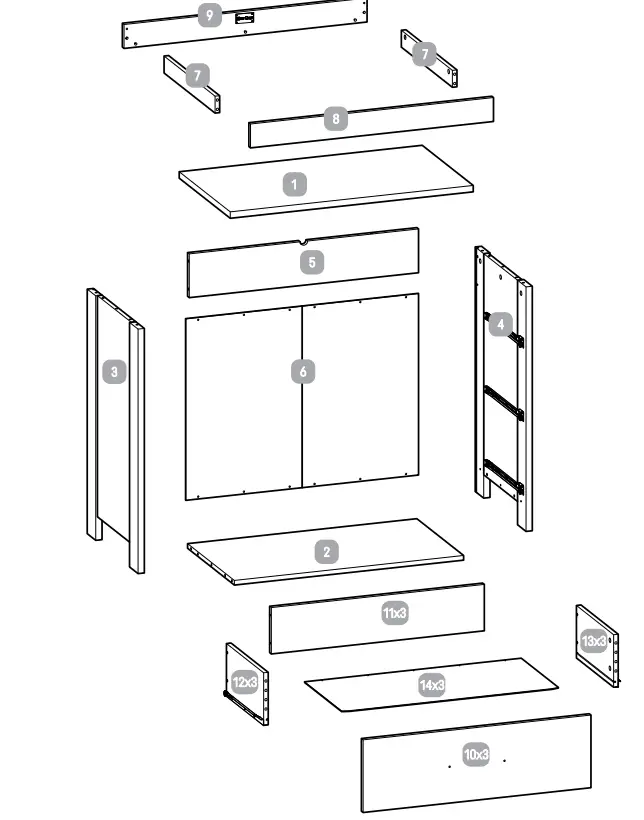 9
7
7
8
1
5
4
3
6
2
11x3
13x3
12x3
14x3
10x3