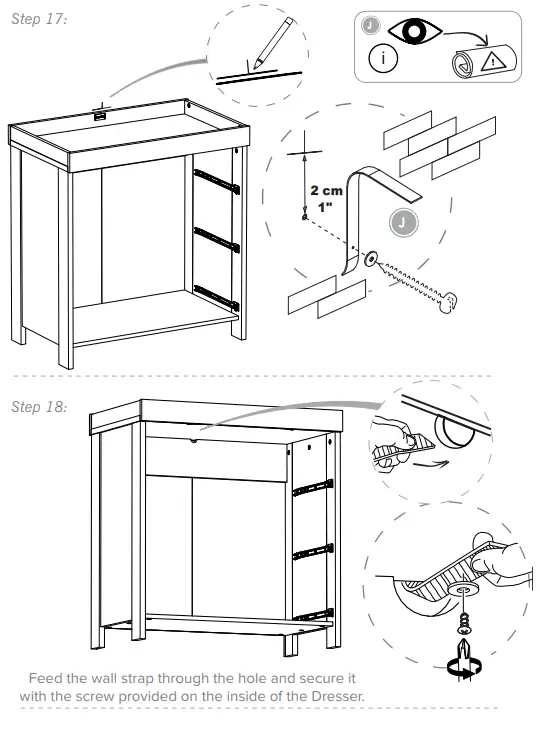 Step 17:

J

i

2 cm
1"

J

Step 18:

Feed the wall strap through the hole and secure it with the screw provided on the inside of the Dresser.