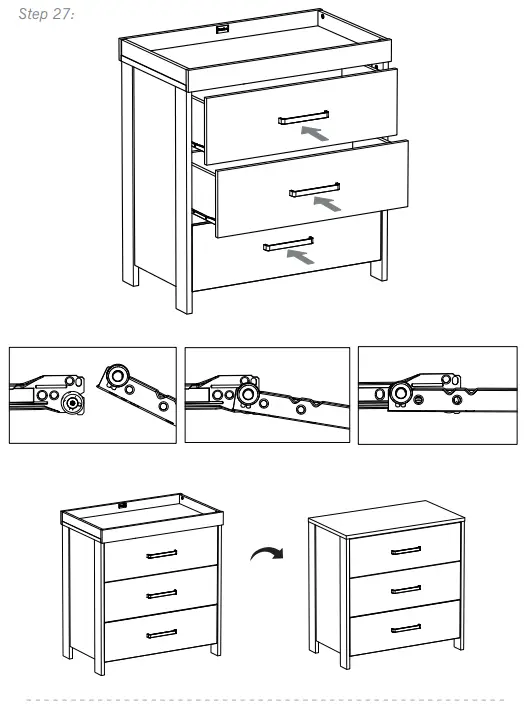 Step 27: