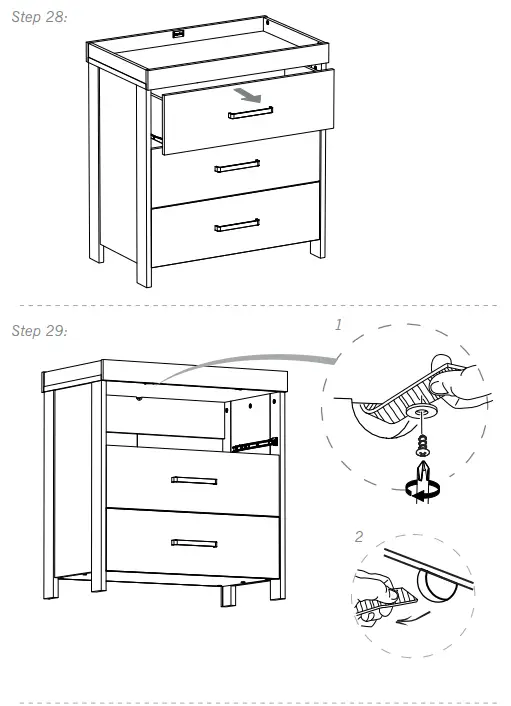 Step 28:

Step 29:

1

2