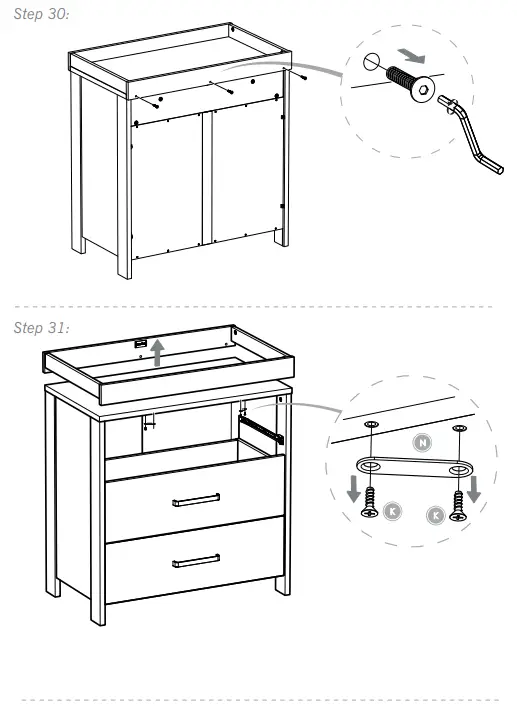 Step 30:

Step 31:

N

K

K