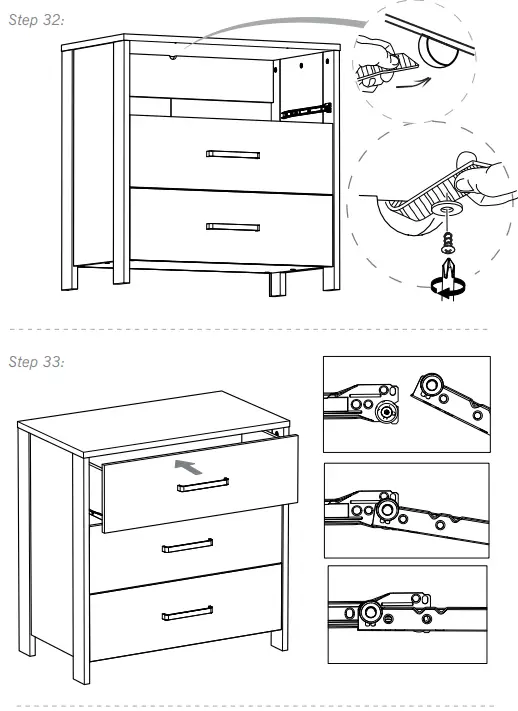 Step 32:

Step 33: