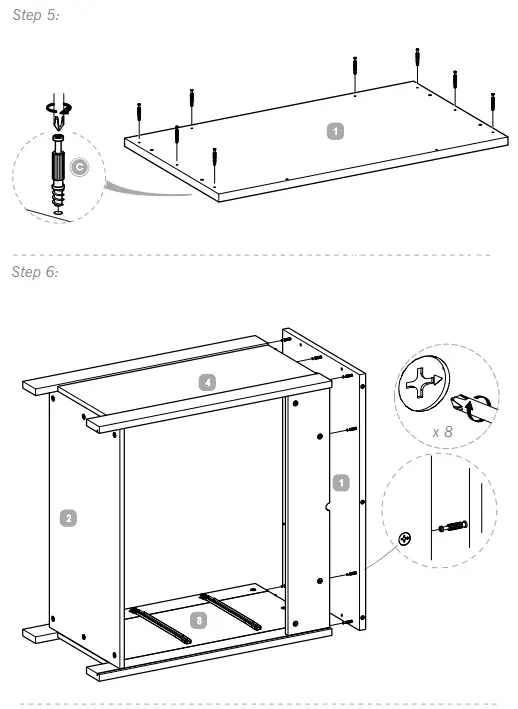 Step 5:

C

1

Step 6:

4

x 8

1

2

3