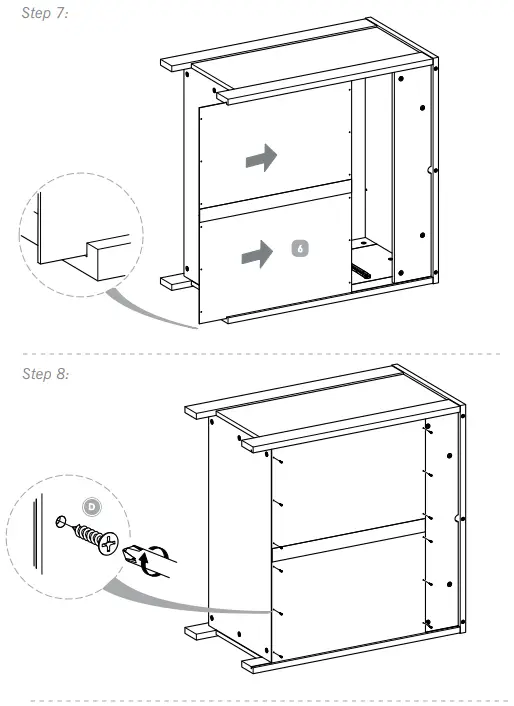 Step 7:

6

Step 8:

D