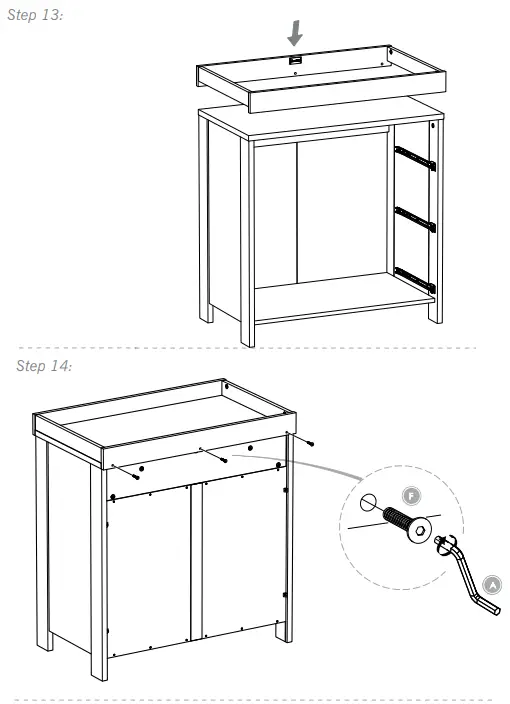 Step 13:

Step 14:

F

A