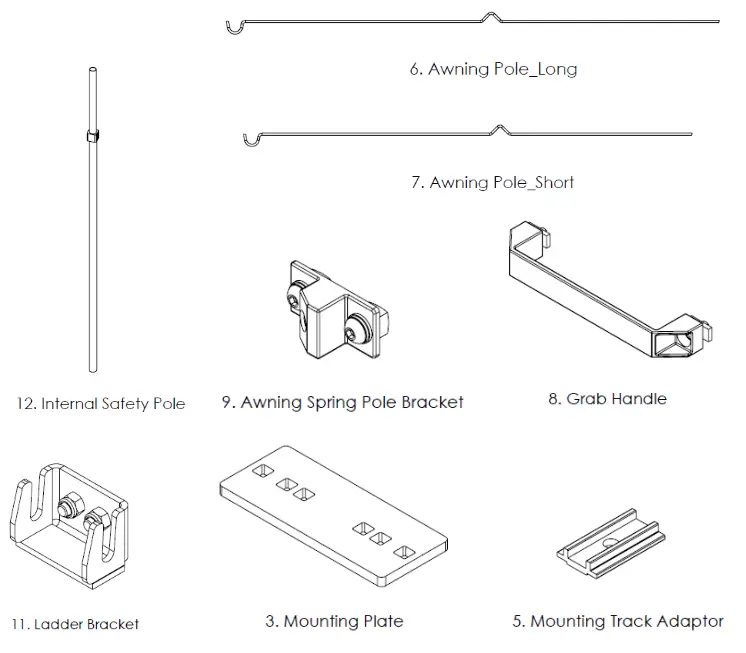 6. Awning Pole_Long

7. Awning Pole_Short

12. Internal Safety Pole

9. Awning Spring Pole Bracket

8. Grab Handle

11. Ladder Bracket

3. Mounting Plate

5. Mounting Track Adaptor