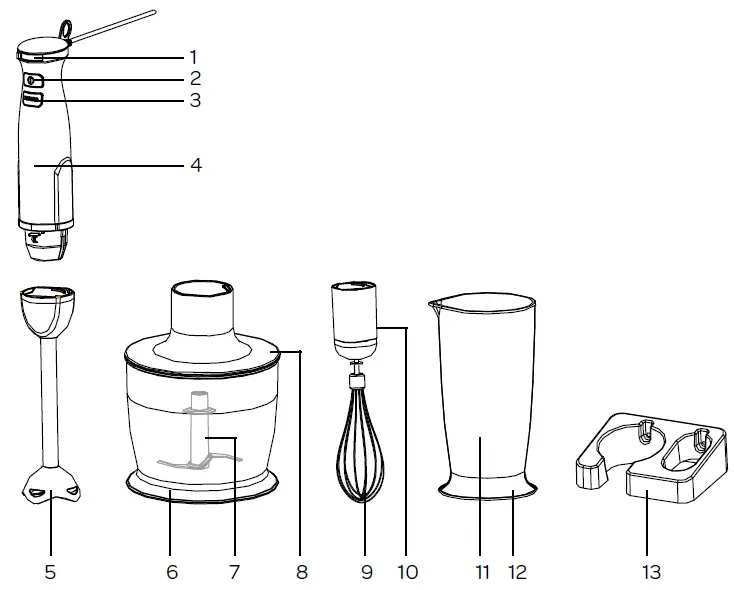 1
2
3
4
5
6
7
8
9
10
11
12
13