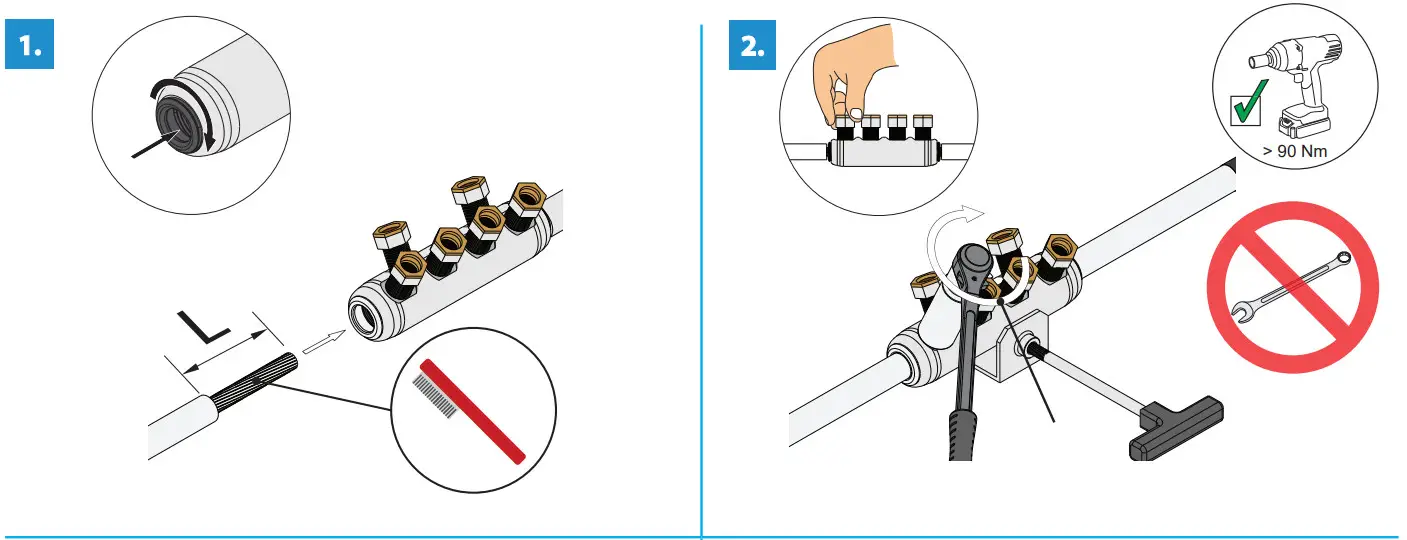 1.

L

2.

> 90 Nm