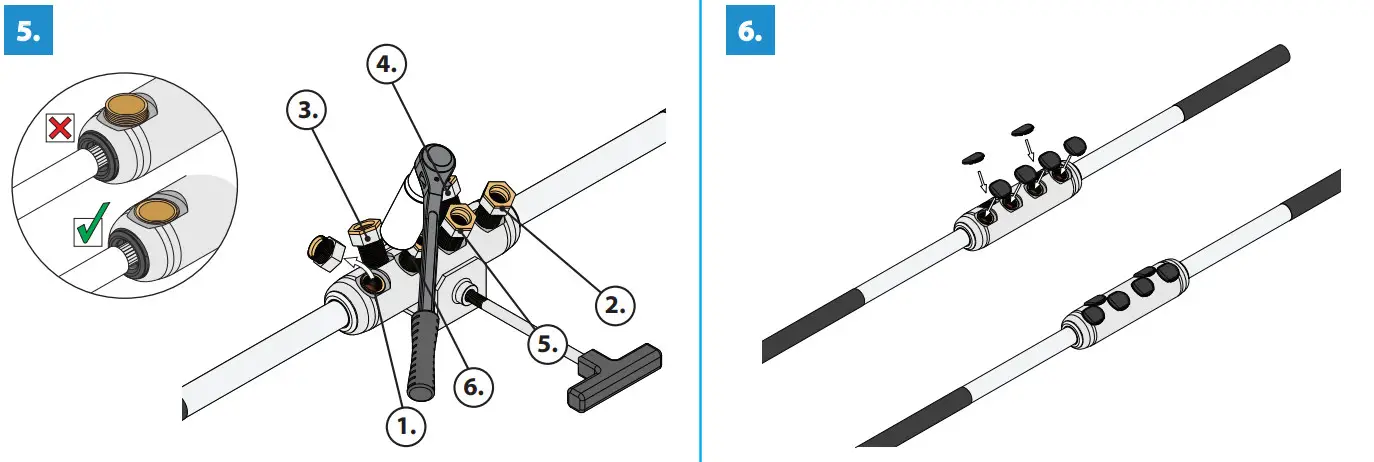 5.

4.

3.

2.

5.

6.

1.

6.