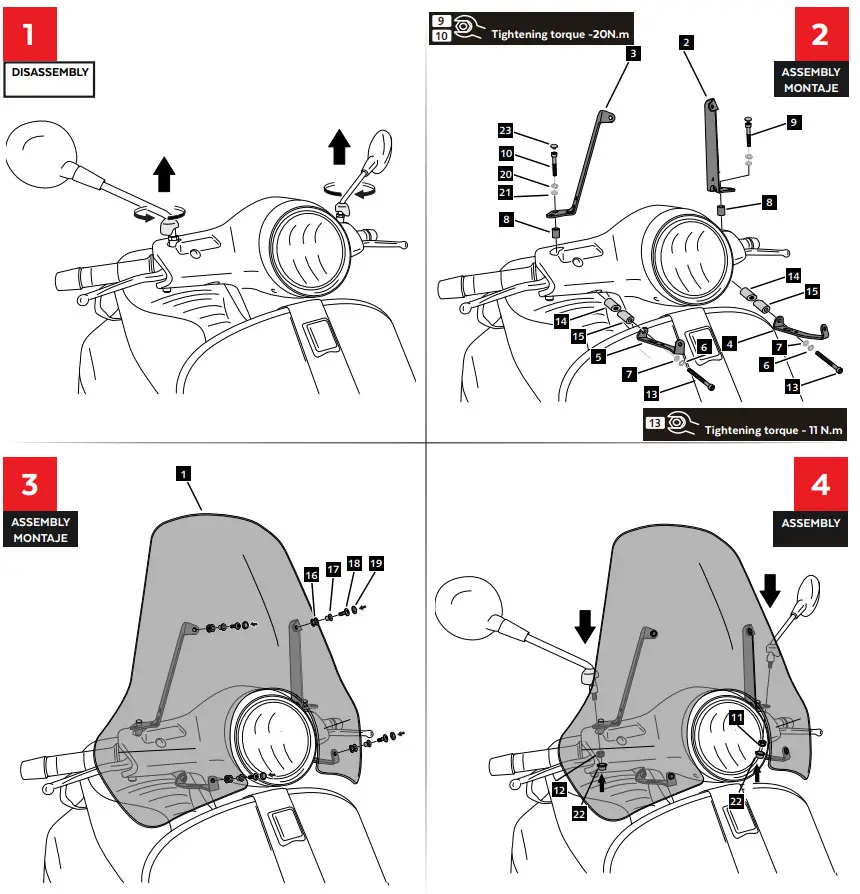 1
DISASSEMBLY

9
10
Tightening torque -20N.m

2
ASSEMBLY
MONTAJE

3
2
23
10
20
21
8
9
8
14
15
14
15
5
6
4
7
7
6
13
13

13
Tightening torque - 11 N.m

3
ASSEMBLY
MONTAJE

1
16
17
18
19

4
ASSEMBLY

11
12
22
22