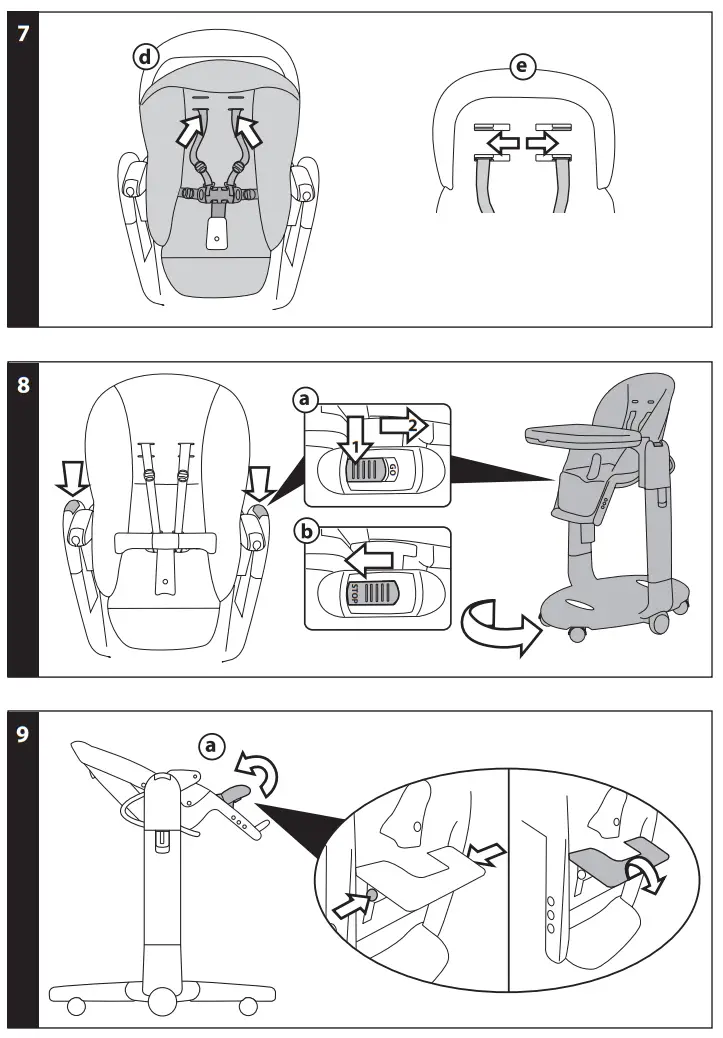 7

d

e

8

a

1

2

GO

b

STOP

9

a