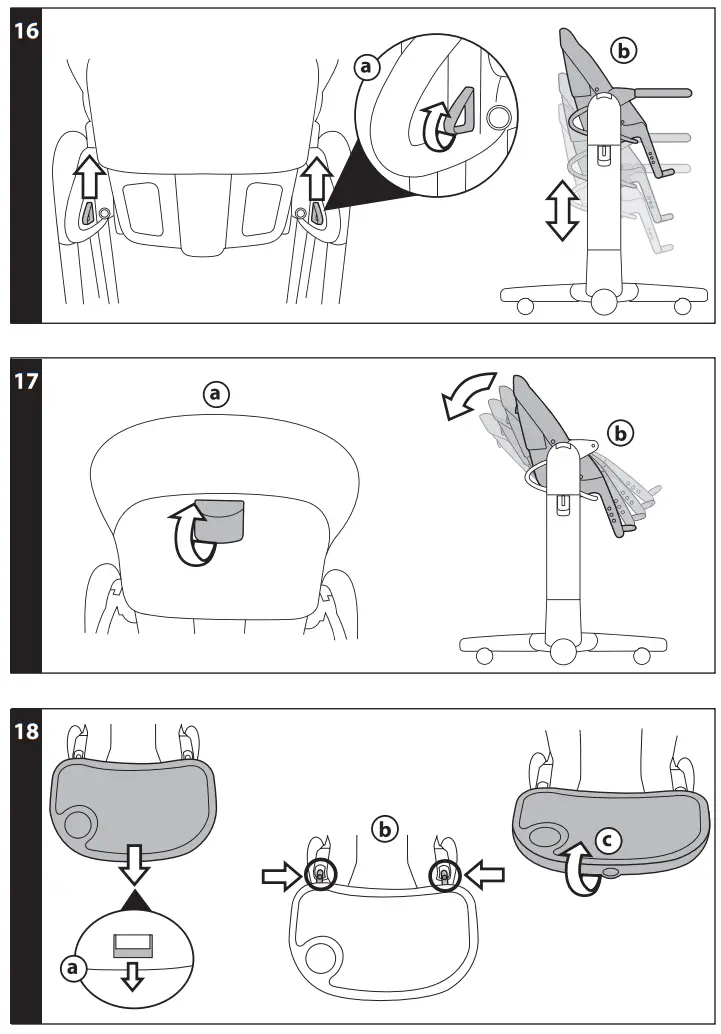 16
a
b

17
a
b

18
a
b
c