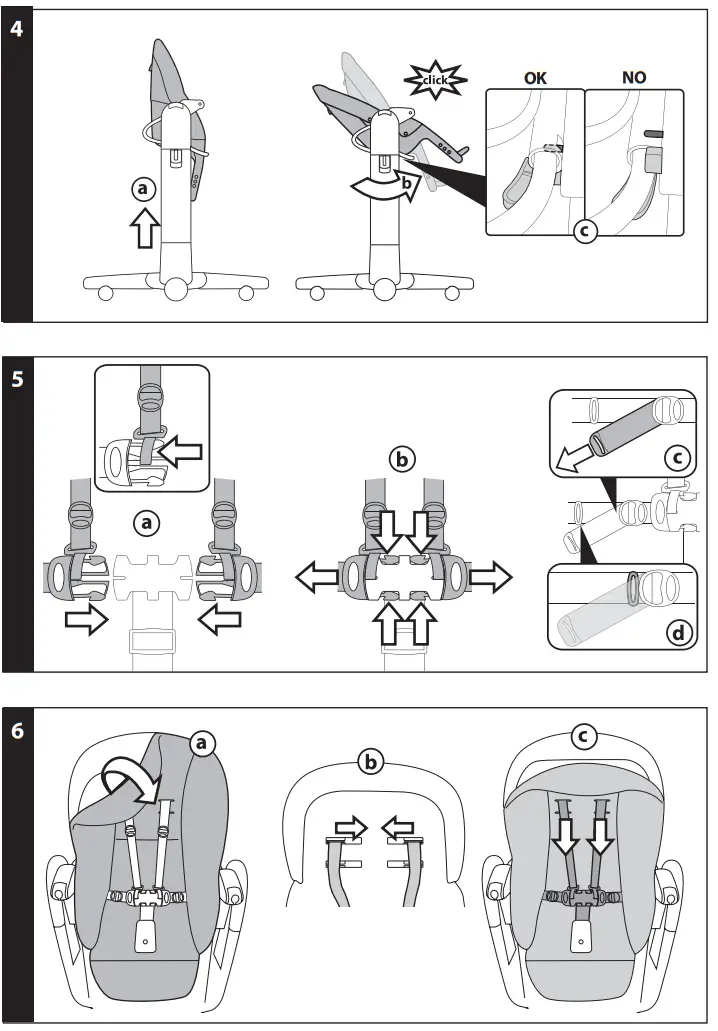 4

a

click

b

OK

NO

c

5

a

b

c

d

6

a

b

c