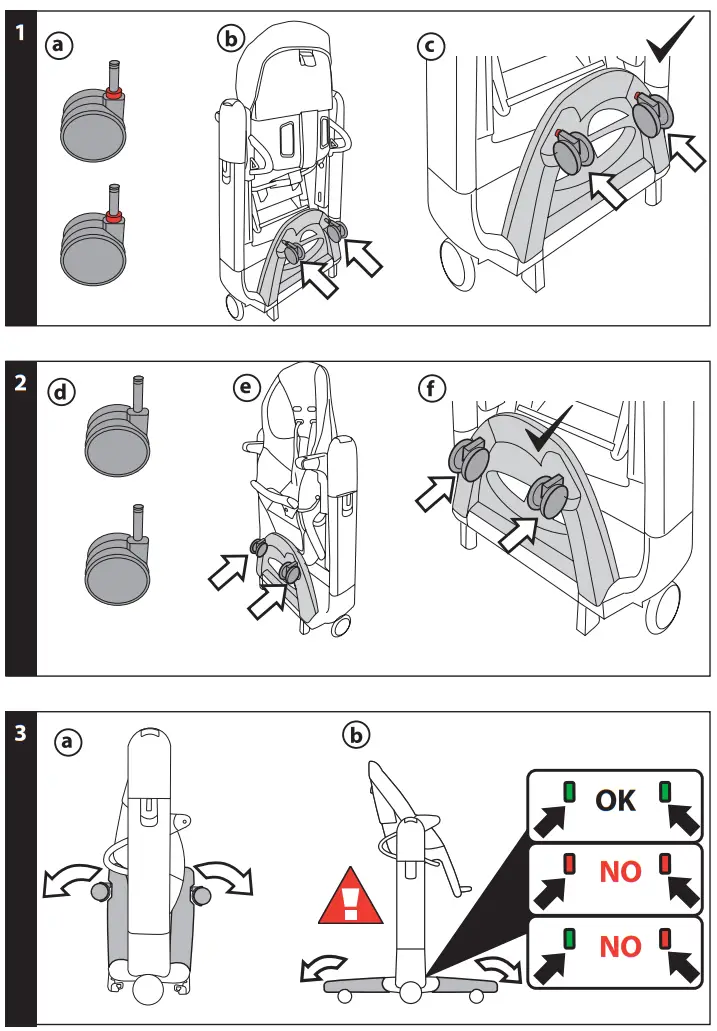 1
a
b
c

2
d
e
f

3
a
b
OK
NO
NO