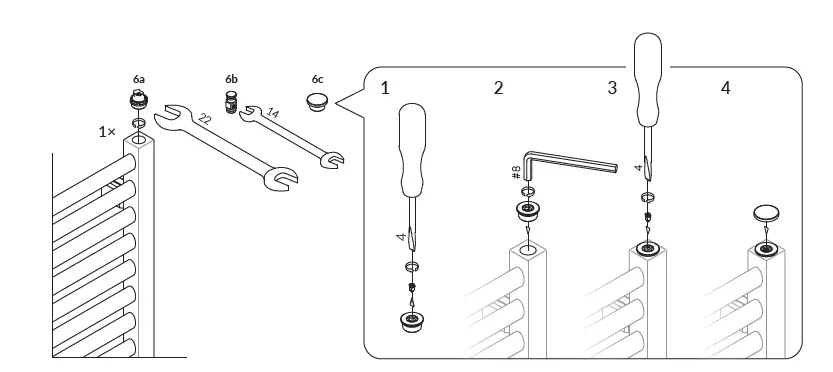 6a
6b
6c
1×
22
14
1
2
3
4
4
#8
4