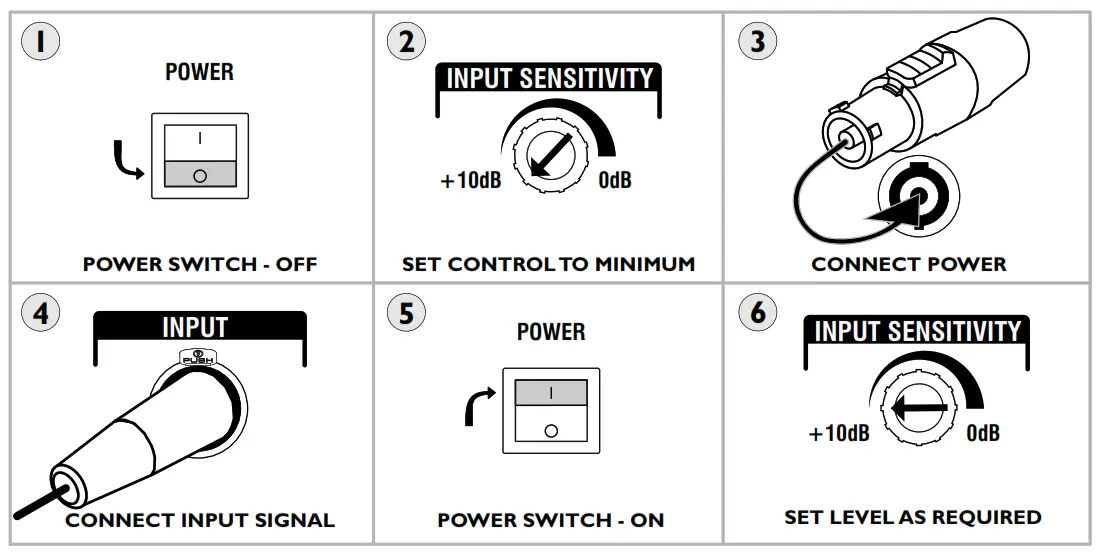 1
POWER
I
O
POWER SWITCH - OFF

2
INPUT SENSITIVITY
+10dB
0dB
SET CONTROL TO MINIMUM

3
CONNECT POWER

4
INPUT
PUSH
CONNECT INPUT SIGNAL

5
POWER
I
O
POWER SWITCH - ON

6
INPUT SENSITIVITY
+10dB
0dB
SET LEVEL AS REQUIRED