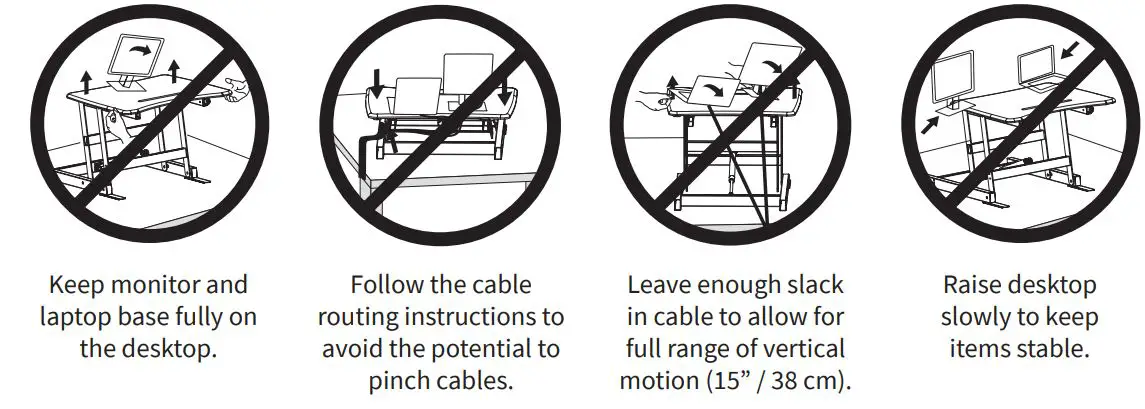 Keep monitor and laptop base fully on the desktop.

Follow the cable routing instructions to avoid the potential to pinch cables.

Leave enough slack in cable to allow for full range of vertical motion (15” / 38 cm).

Raise desktop slowly to keep items stable.