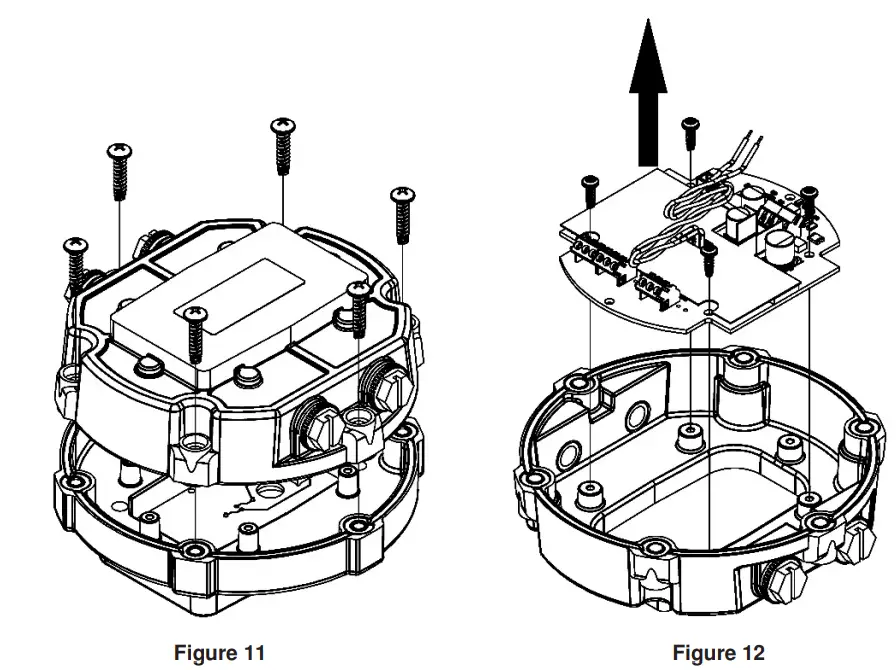 Figure 11

Figure 12