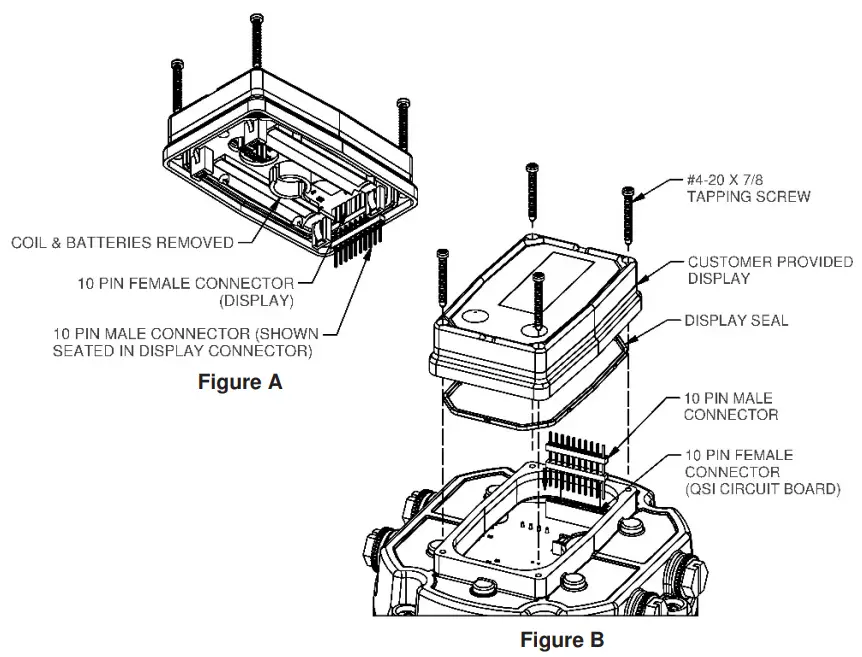 COIL & BATTERIES REMOVED

10 PIN FEMALE CONNECTOR (DISPLAY)

10 PIN MALE CONNECTOR (SHOWN SEATED IN DISPLAY CONNECTOR)

Figure A

#4-20 X 7/8 TAPPING SCREW

CUSTOMER PROVIDED DISPLAY

DISPLAY SEAL

10 PIN MALE CONNECTOR

10 PIN FEMALE CONNECTOR (QSI CIRCUIT BOARD)

Figure B