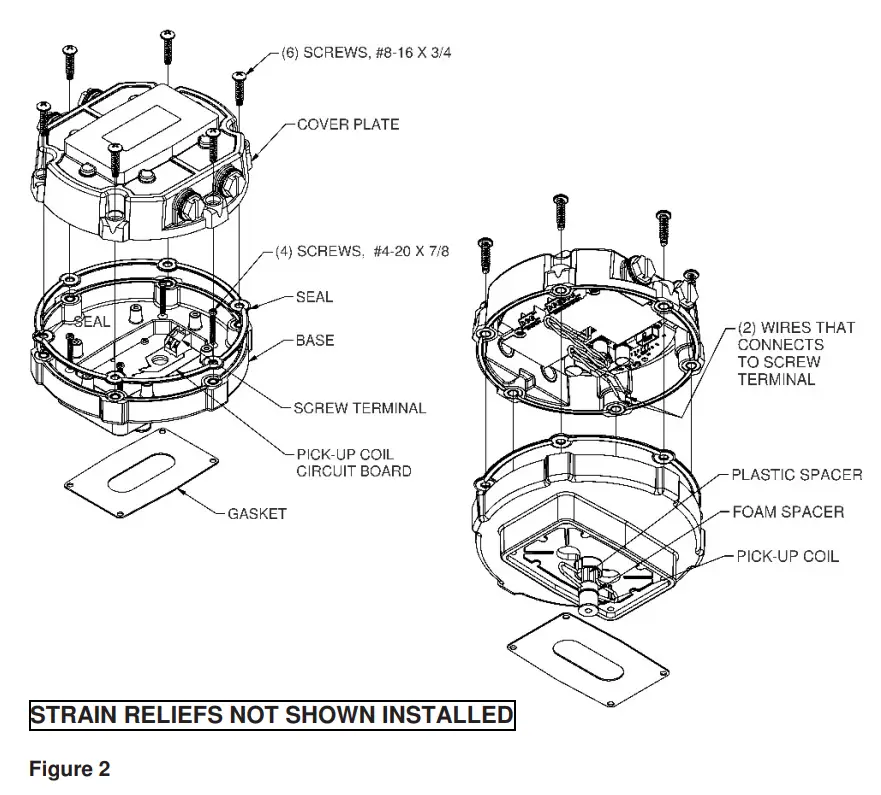 (6) SCREWS, #8-16 X 3/4

COVER PLATE

(4) SCREWS, #4-20 X 7/8

SEAL

SEAL

BASE

SCREW TERMINAL

PICK-UP COIL CIRCUIT BOARD

GASKET

(2) WIRES THAT CONNECTS TO SCREW TERMINAL

PLASTIC SPACER

FOAM SPACER

PICK-UP COIL

STRAIN RELIEFS NOT SHOWN INSTALLED

Figure 2