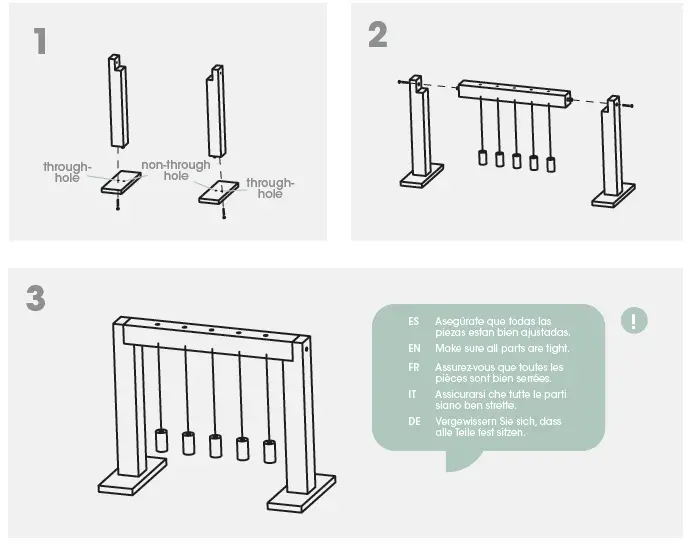 1

through-hole

non-through hole

through-hole

2

3

ES Asegúrate que todas las piezas estan bien ajustadas.

EN Make sure all parts are tight.

FR Assurez-vous que toutes les pièces sont bien serrées.

IT Assicurarsi che tutte le parti siano ben strette.

DE Vergewissern Sie sich, dass alle Teile fest sitzen.

!