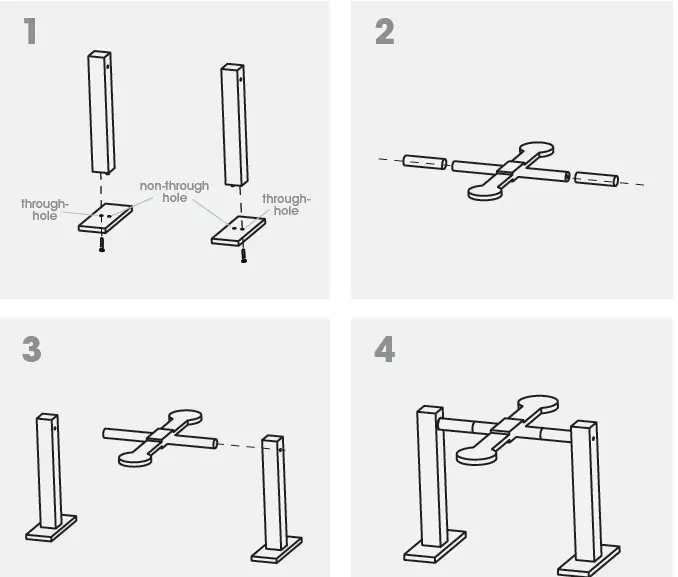 1

through-hole

non-through hole

through-hole

2

3

4