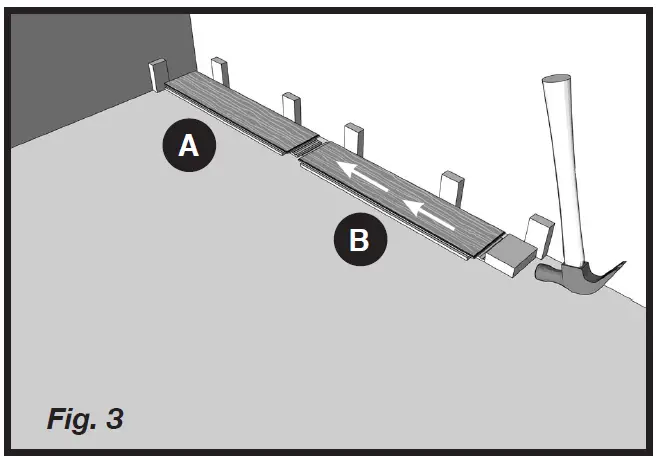 A

B

Fig. 3