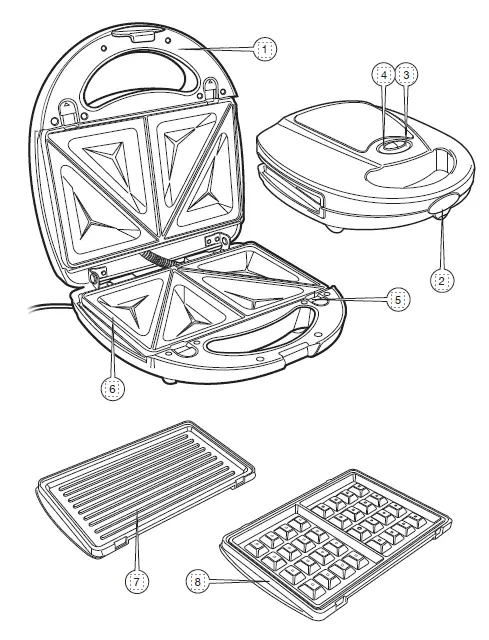 1
4
3
2
5
6
7
8