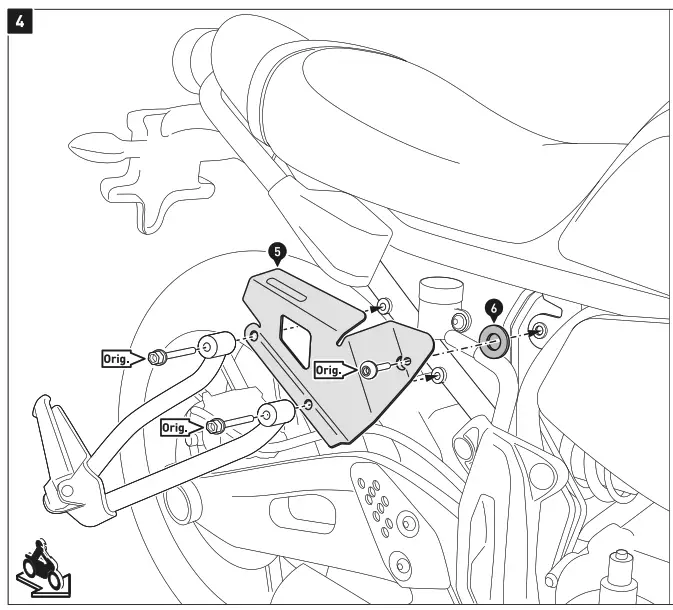 4

5

6

Orig.

Orig.

Orig.