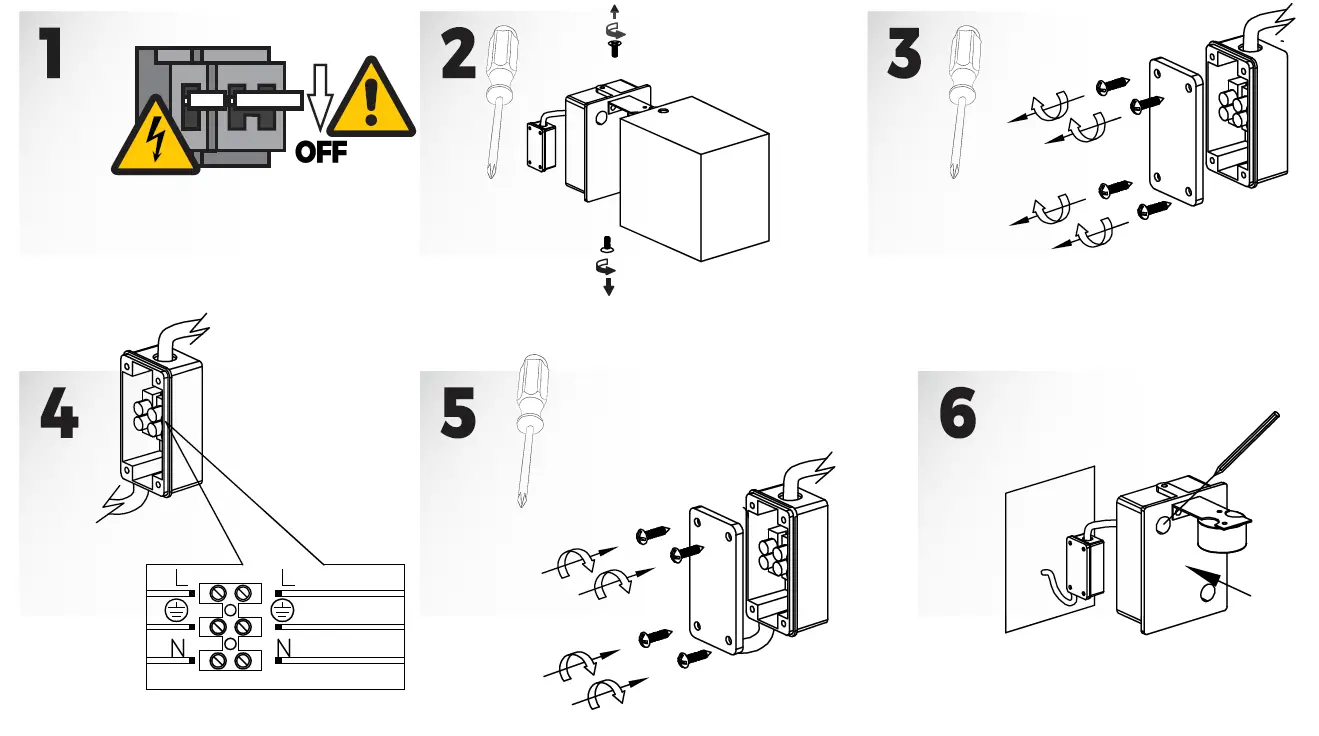 1
OFF
2
3
4
L L
N N
5
6