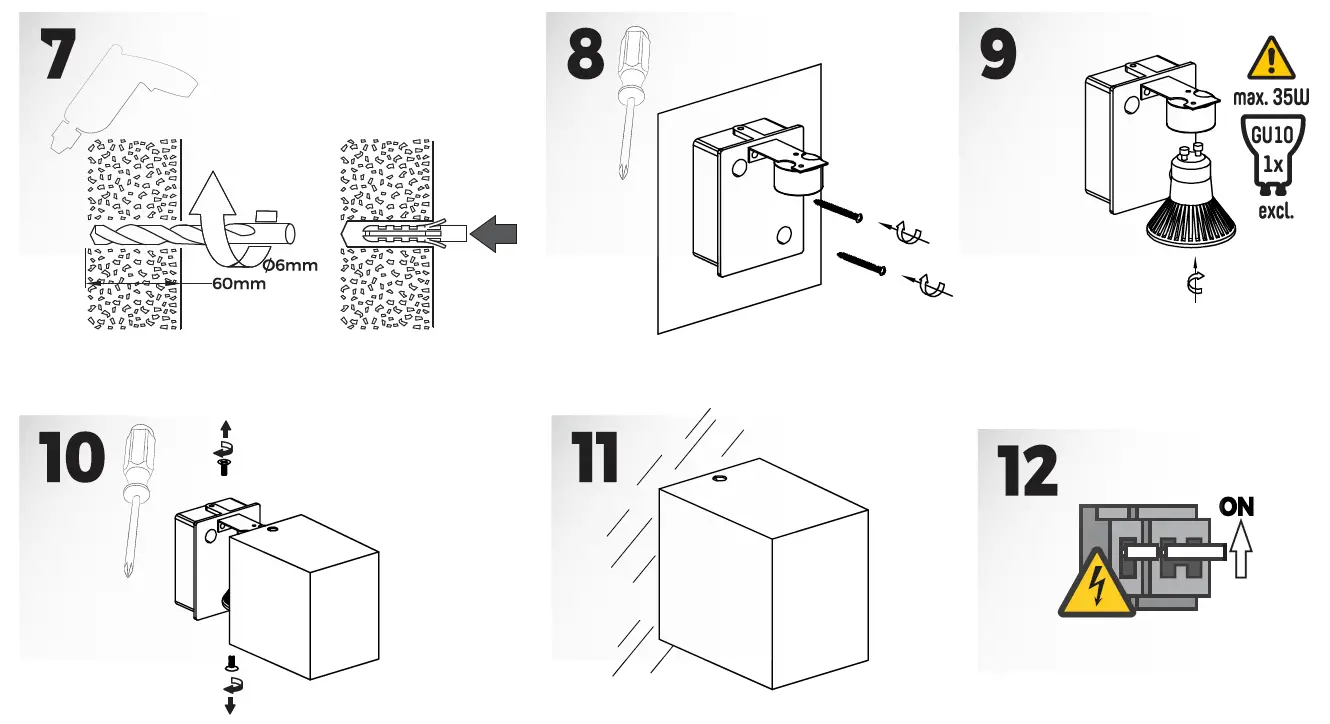 7

Ø6mm
60mm

8

9

max. 35W
GU10
1x
excl.

10

11

12

ON