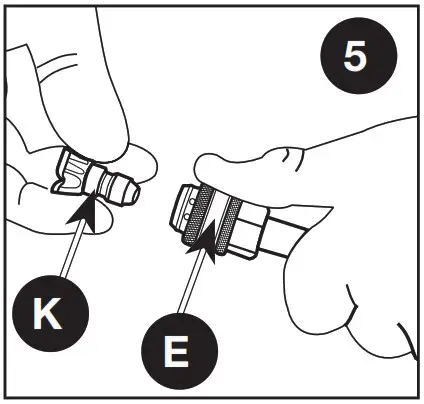 5

K

E