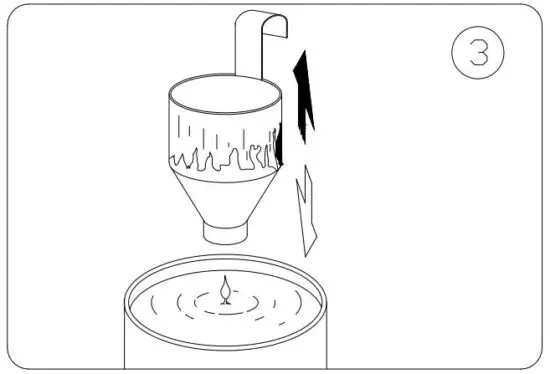 3