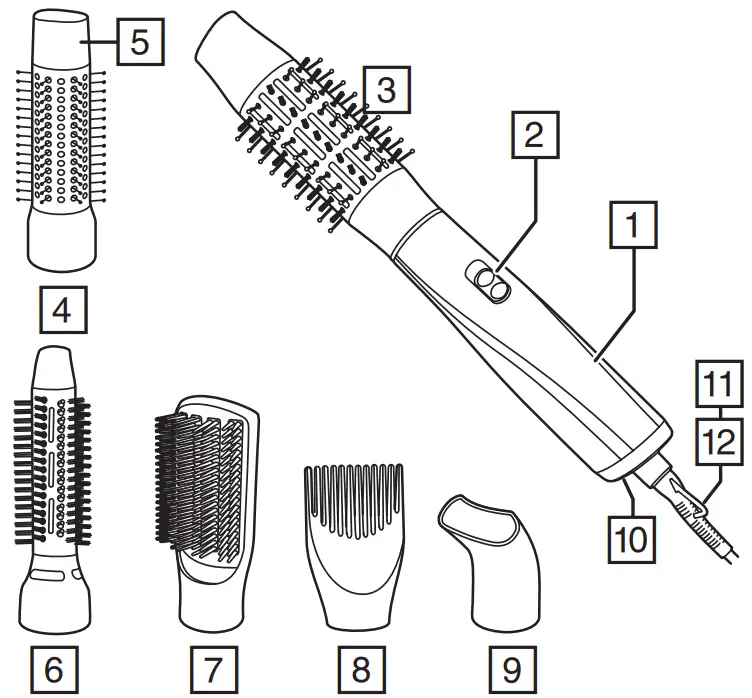 5
3
2
1
4
11
12
10
6
7
8
9