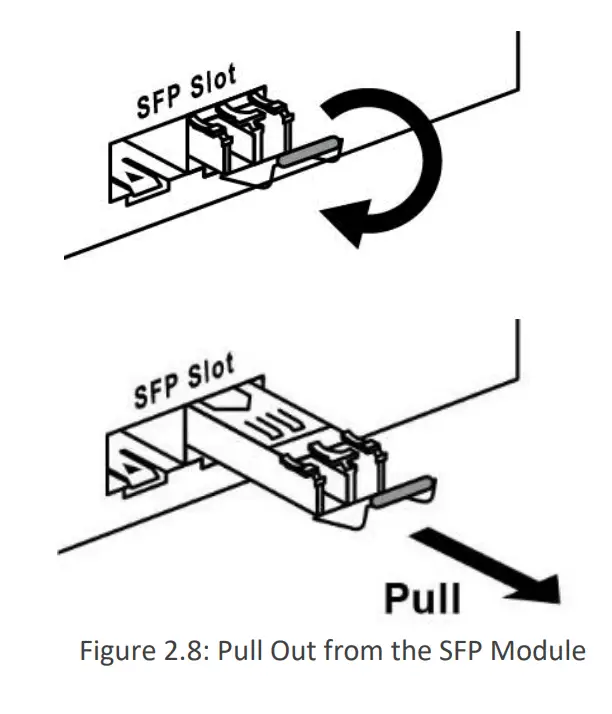 SFP Slot

SFP Slot

Pull

Figure 2.8: Pull Out from the SFP Module