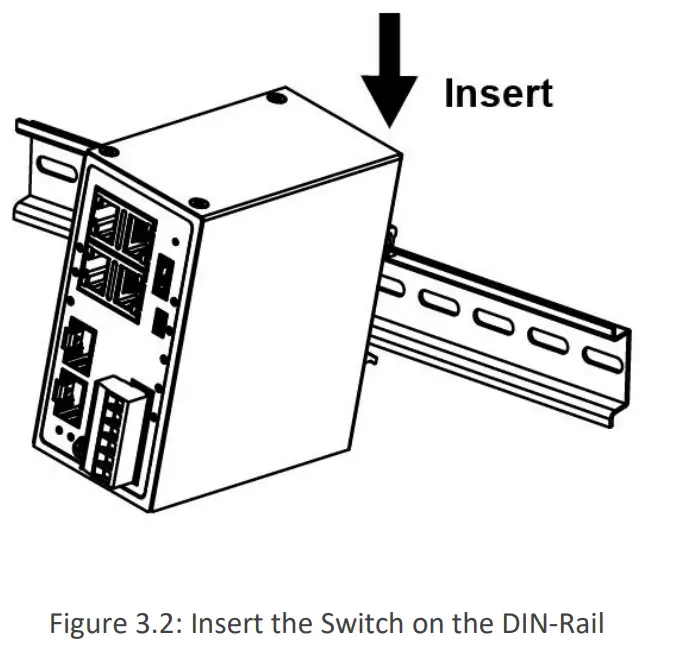 Insert

Figure 3.2: Insert the Switch on the DIN-Rail