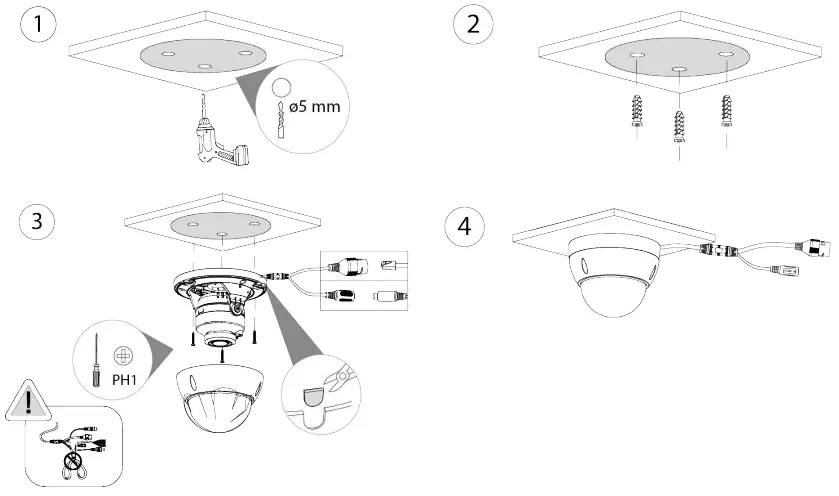 1

ø5 mm

2

3

PH1

4