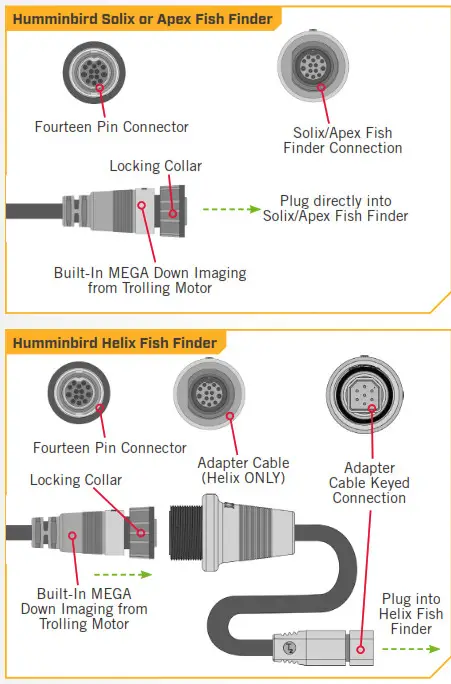 Humminbird Solix or Apex Fish Finder

Fourteen Pin Connector

Solix/Apex Fish Finder Connection

Locking Collar

Plug directly into Solix/Apex Fish Finder

Built-In MEGA Down Imaging from Trolling Motor

Humminbird Helix Fish Finder

Fourteen Pin Connector

Adapter Cable (Helix ONLY)

Adapter Cable Keyed Connection

Locking Collar

Built-In MEGA Down Imaging from Trolling Motor

Plug into Helix Fish Finder